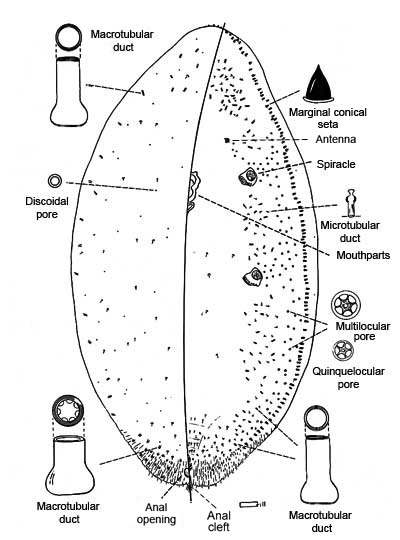 Macrotubular duct

Marginal conical seta

Antenna

Spiracle

Discoidal pore

Microtubular duct

Mouthparts

Multilocular pore

Quinquelocular pore

Macrotubular duct

Anal opening

Anal cleft

Macrotubular duct