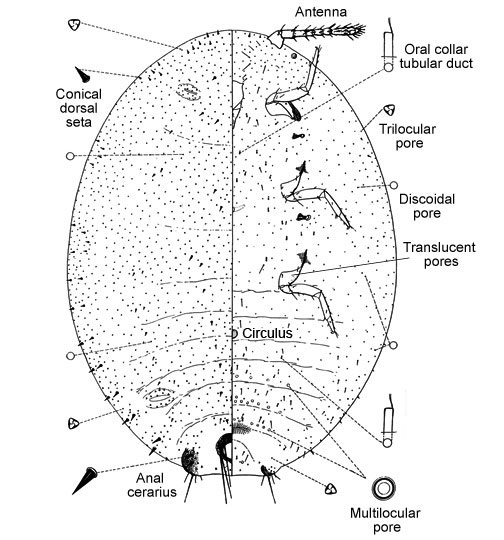 Antenna

Oral collar tubular duct

Conical dorsal seta

Trilocular pore

Discoidal pore

Translucent pores

Circulus

Anal cerarius

Multilocular pore