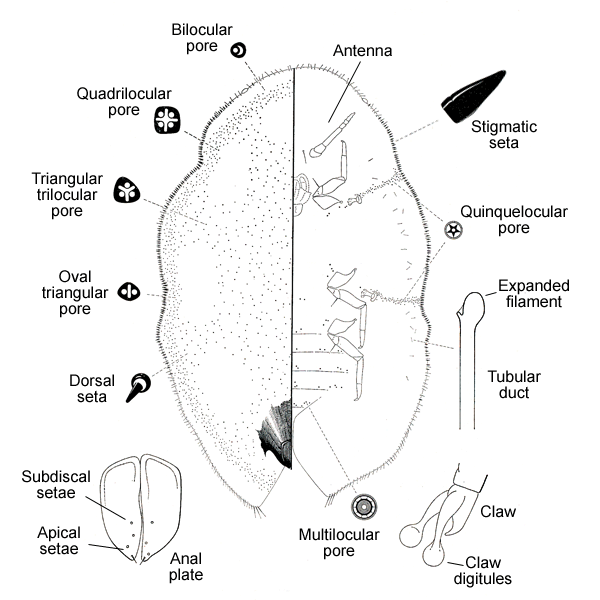 Bilocular pore

Antenna

Quadrilocular pore

Stigmatic seta

Triangular trilocular pore

Quinquelocular pore

Oval triangular pore

Expanded filament

Dorsal seta

Tubular duct

Subdiscal setae

Apical setae

Anal plate

Multilocular pore

Claw

Claw digitules