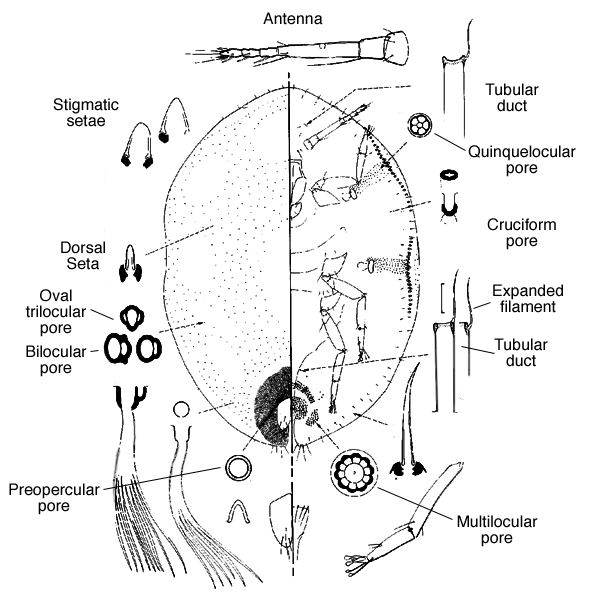 Antenna

Stigmatic setae

Tubular duct

Quinquelocular pore

Cruciform pore

Dorsal Seta

Oval trilocular pore

Bilocular pore

Expanded filament

Tubular duct

Preopercular pore

Multilocular pore