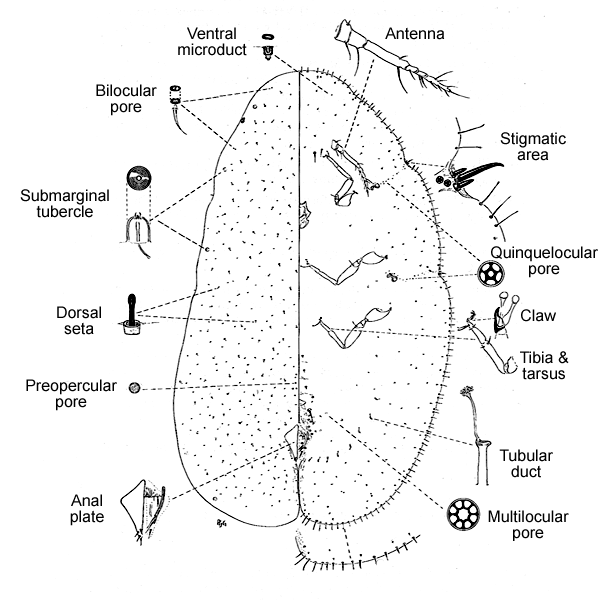 Ventral microduct

Antenna

Bilocular pore

Stigmatic area

Submarginal tubercle

Quinquelocular pore

Dorsal seta

Claw

Tibia & tarsus

Preopercular pore

Tubular duct

Anal plate

Multilocular pore

RJG