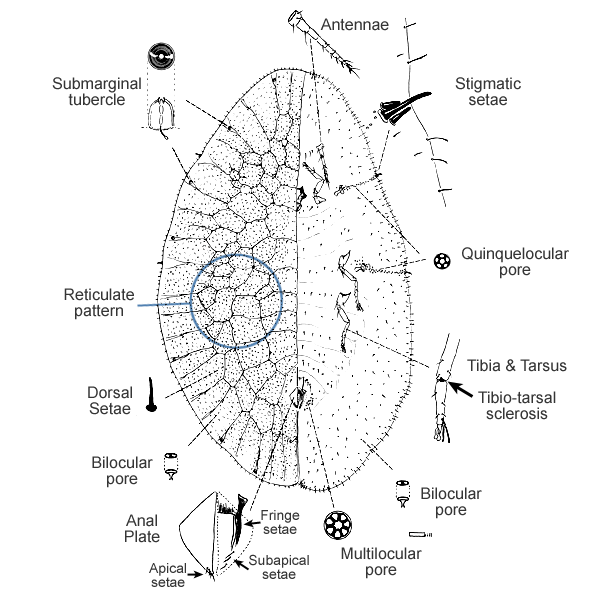 Antennae

Submarginal tubercle

Stigmatic setae

Quinquelocular pore

Reticulate pattern

Tibia & Tarsus

Tibio-tarsal sclerosis

Dorsal Setae

Bilocular pore

Bilocular pore

Anal Plate

Fringe setae

Subapical setae

Apical setae

Multilocular pore