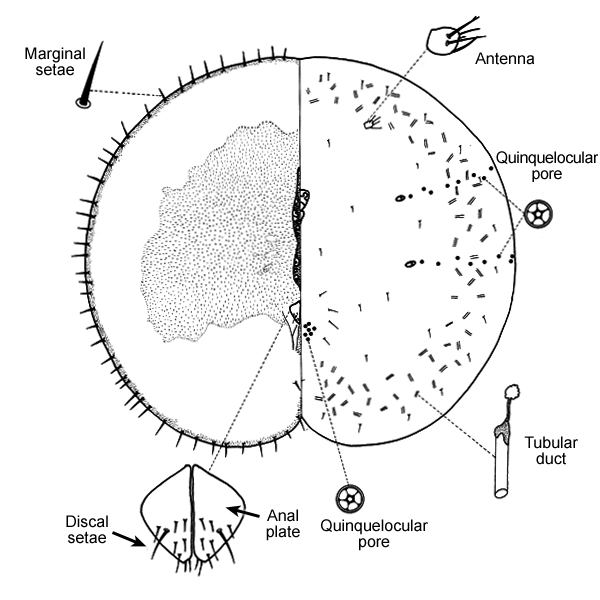 Marginal setae

Antenna

Quinquelocular pore

Tubular duct

Discal setae

Anal plate

Quinquelocular pore