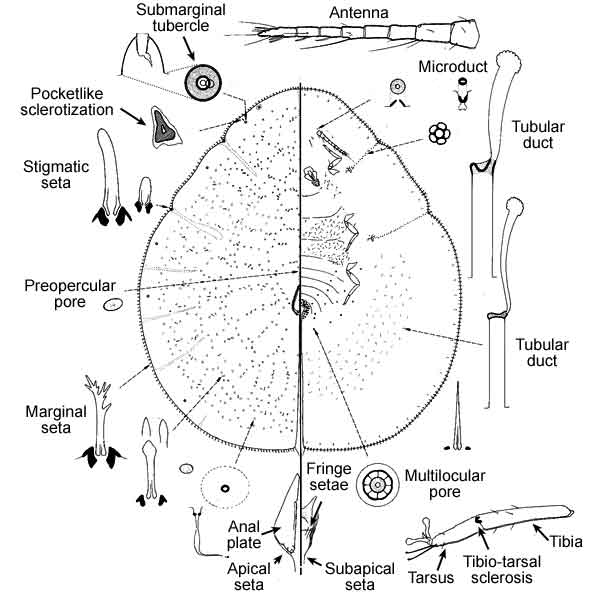 Submarginal tubercle

Antenna

Microduct

Pocketlike sclerotization

Tubular duct

Stigmatic seta

Preopercular pore

Tubular duct

Marginal seta

Fringe setae

Multilocular pore

Anal plate

Apical seta

Subapical seta

Tarsus

Tibio-tarsal sclerosis

Tibia