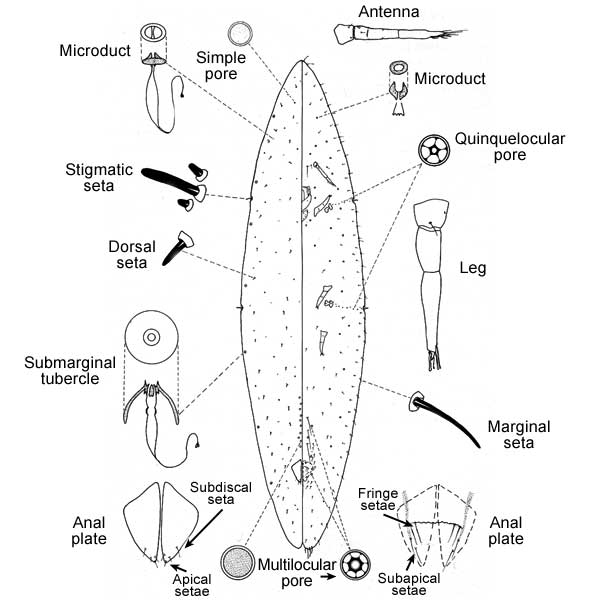 Antenna

Microduct

Simple pore

Microduct

Quinquelocular pore

Stigmatic seta

Dorsal seta

Leg

Submarginal tubercle

Marginal seta

Subdiscal seta

Anal plate

Apical setae

Multilocular pore

Fringe setae

Anal plate

Subapical setae