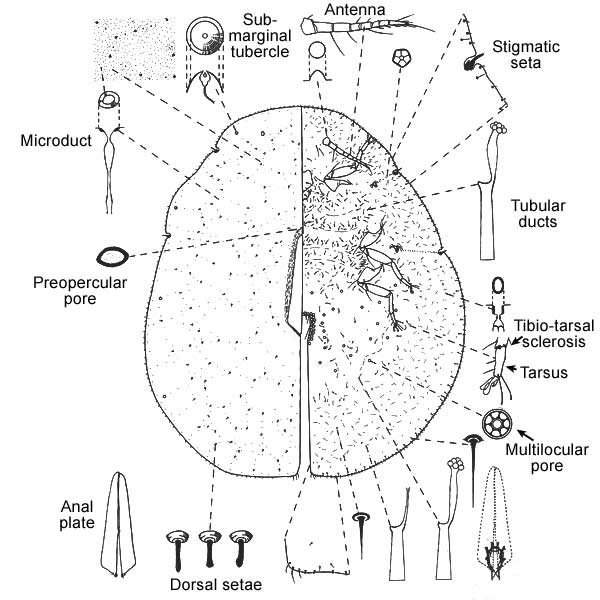 Sub-marginal tubercle

Antenna

Stigmatic seta

Microduct

Tubular ducts

Preopercular pore

Tibio-tarsal sclerosis

Tarsus

Multilocular pore

Anal plate

Dorsal setae