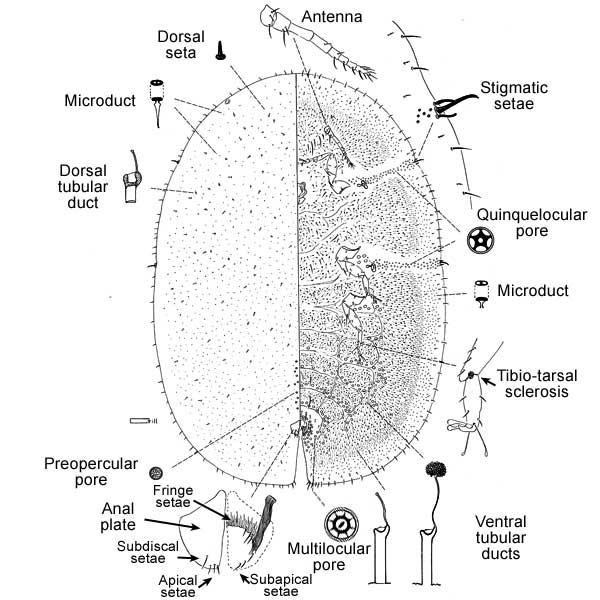 Antenna

Dorsal seta

Microduct

Stigmatic setae

Dorsal tubular duct

Quinquelocular pore

Microduct

Tibio-tarsal sclerosis

Preopercular pore

Fringe setae

Anal plate

Subdiscal setae

Apical setae

Subapical setae

Multilocular pore

Ventral tubular ducts