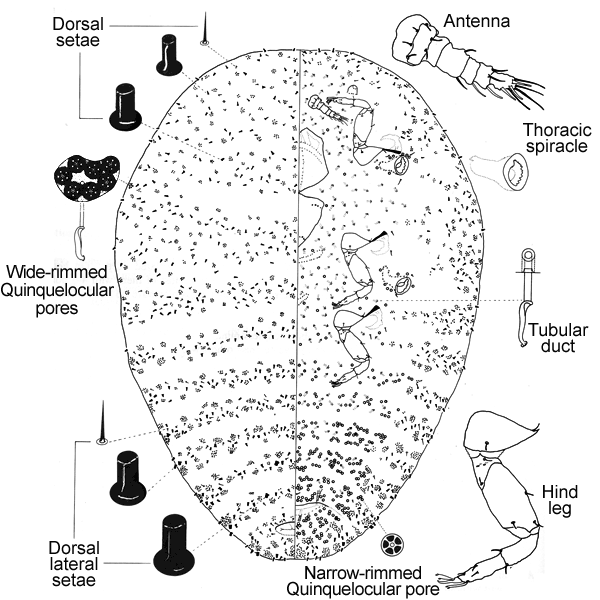 Dorsal setae

Antenna

Thoracic spiracle

Wide-rimmed Quinquelocular pores

Tubular duct

Hind leg

Dorsal lateral setae

Narrow-rimmed Quinquelocular pore