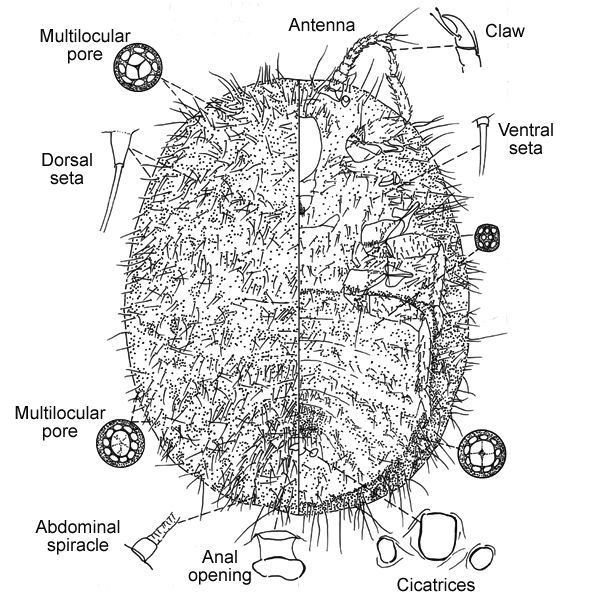 Multilocular pore

Antenna

Claw

Dorsal seta

Ventral seta

Multilocular pore

Abdominal spiracle

Anal opening

Cicatrices