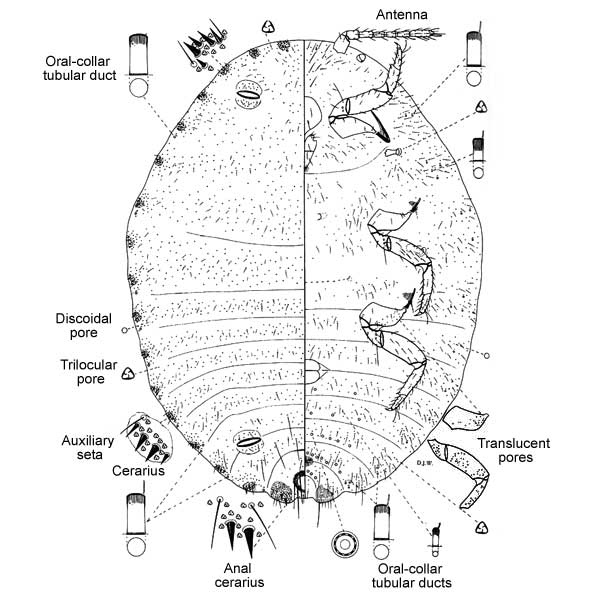 Antenna

Oral-collar tubular duct

Discoidal pore

Trilocular pore

Auxiliary seta

Cerarius

Translucent pores

D.J.W.

Anal cerarius

Oral-collar tubular ducts