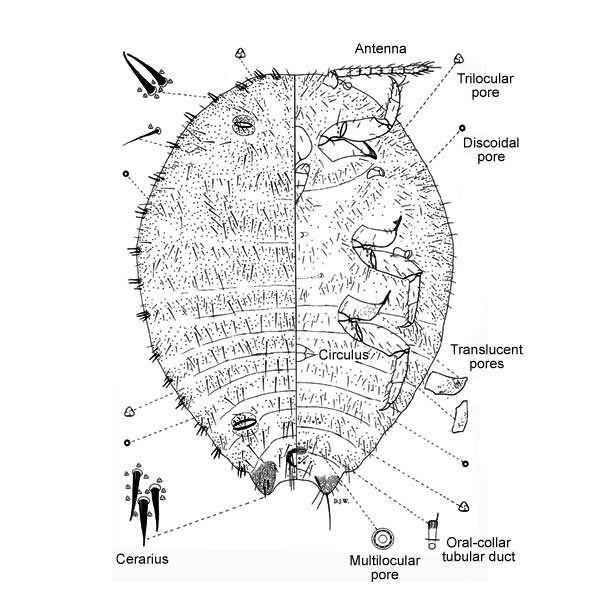 Antenna

Trilocular pore

Discoidal pore

Circulus

Translucent pores

D.J.W.

Cerarius

Multilocular pore

Oral-collar tubular duct